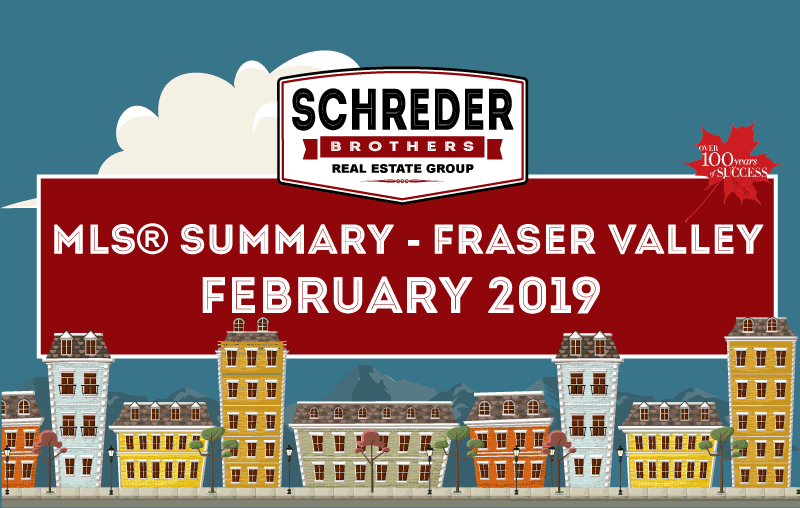 SCHREDER
BROTHERS
REAL ESTATE GROUP

OVER 100 years of SUCCESS

MLS® SUMMARY - FRASER VALLEY
FEBRUARY 2019