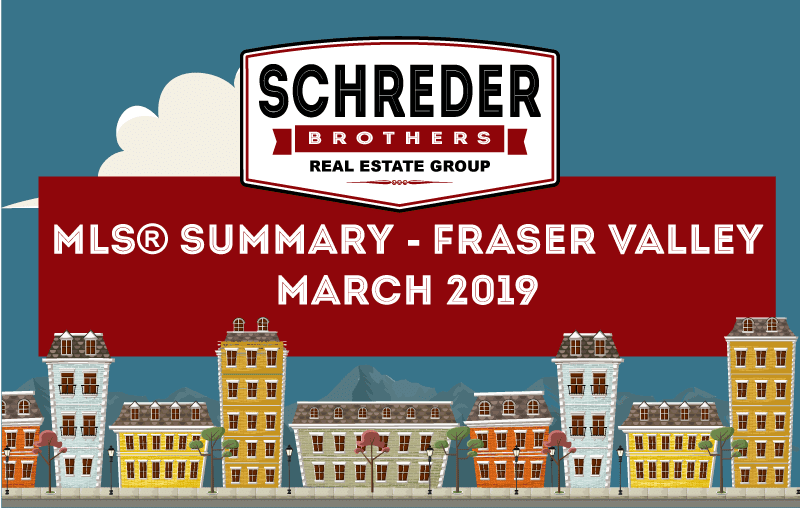 SCHREDER
BROTHERS
REAL ESTATE GROUP

MLS® SUMMARY - FRASER VALLEY
MARCH 2019