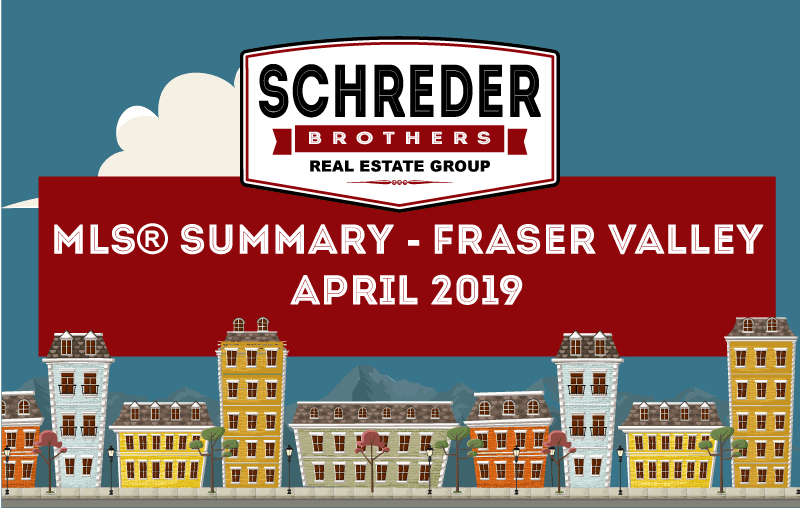 SCHREDER
BROTHERS
REAL ESTATE GROUP

MLS® SUMMARY - FRASER VALLEY
APRIL 2019