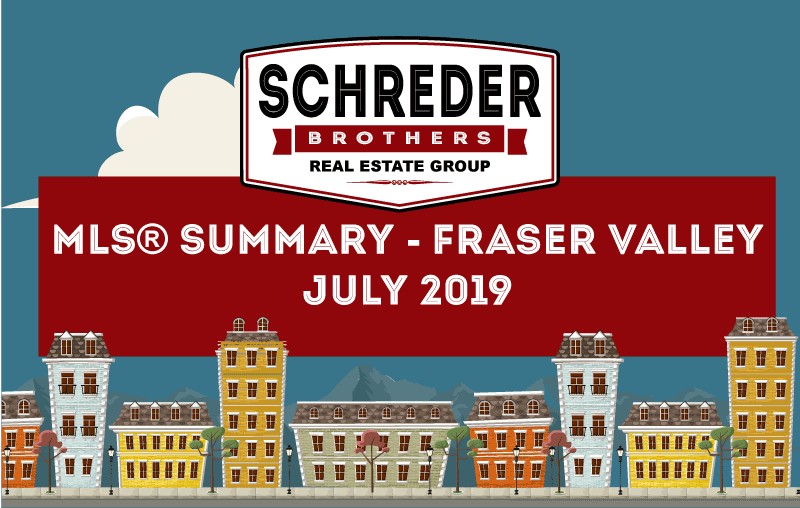 SCHREDER
BROTHERS
REAL ESTATE GROUP

MLS® SUMMARY - FRASER VALLEY
JULY 2019