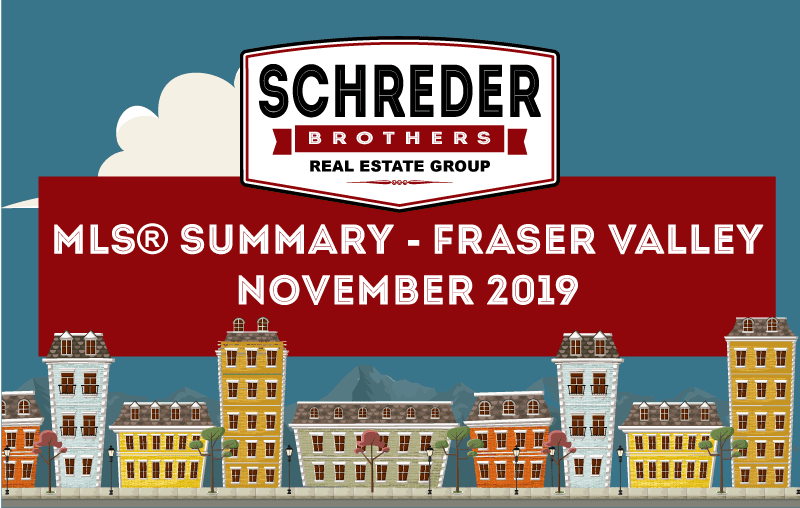 SCHREDER
BROTHERS
REAL ESTATE GROUP

MLS® SUMMARY - FRASER VALLEY
NOVEMBER 2019